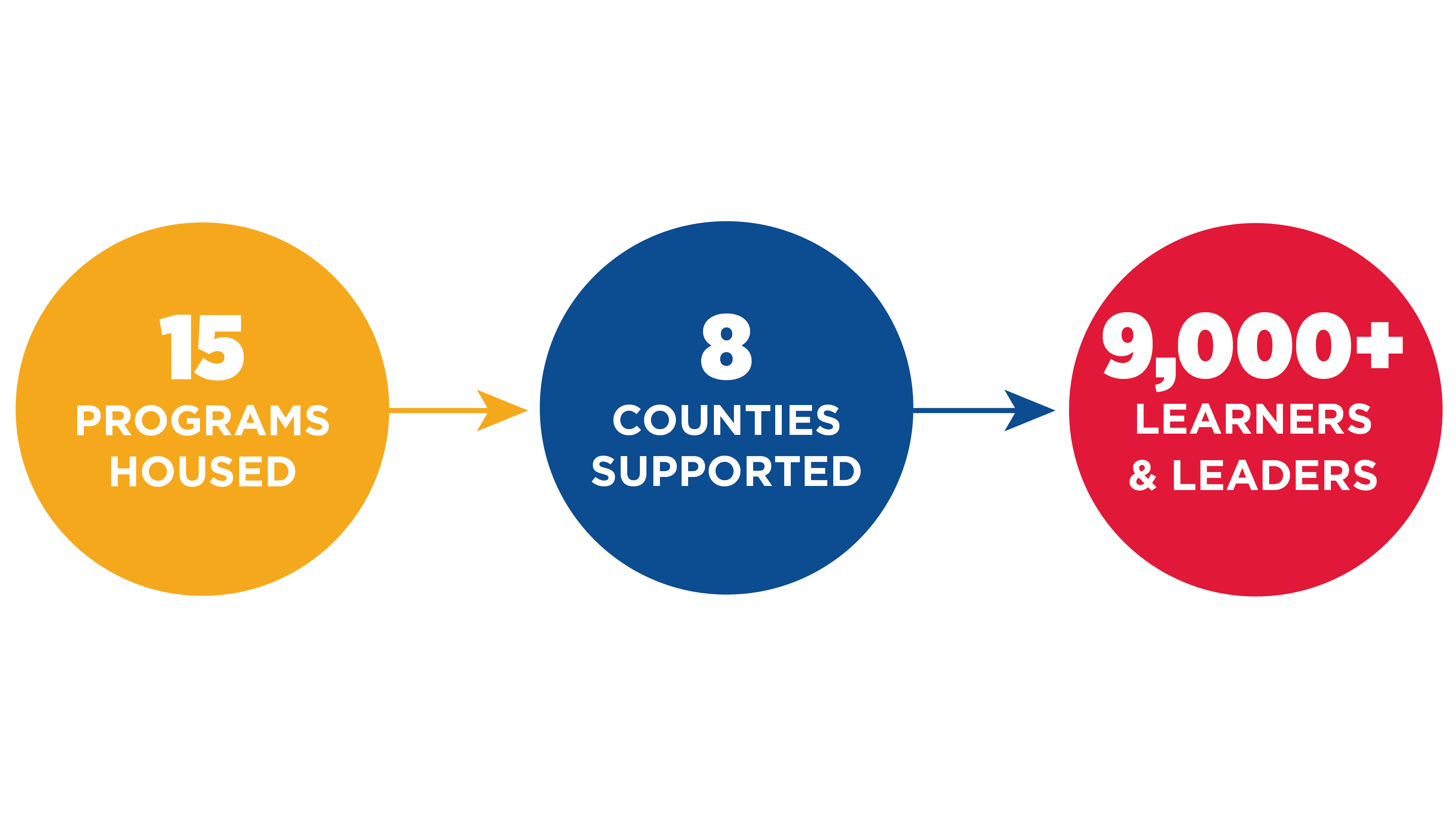 15
PROGRAMS HOUSED

8
COUNTIES SUPPORTED

9,000+
LEARNERS & LEADERS